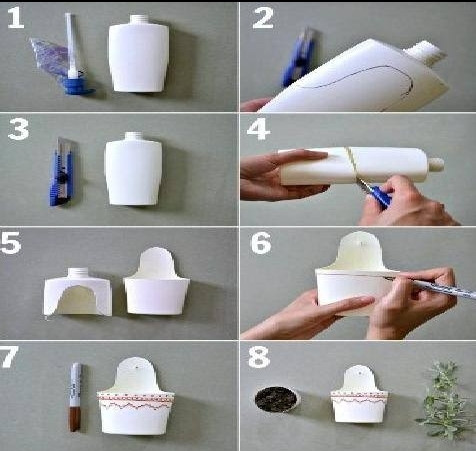 1

2

3

4

5

6

7

8