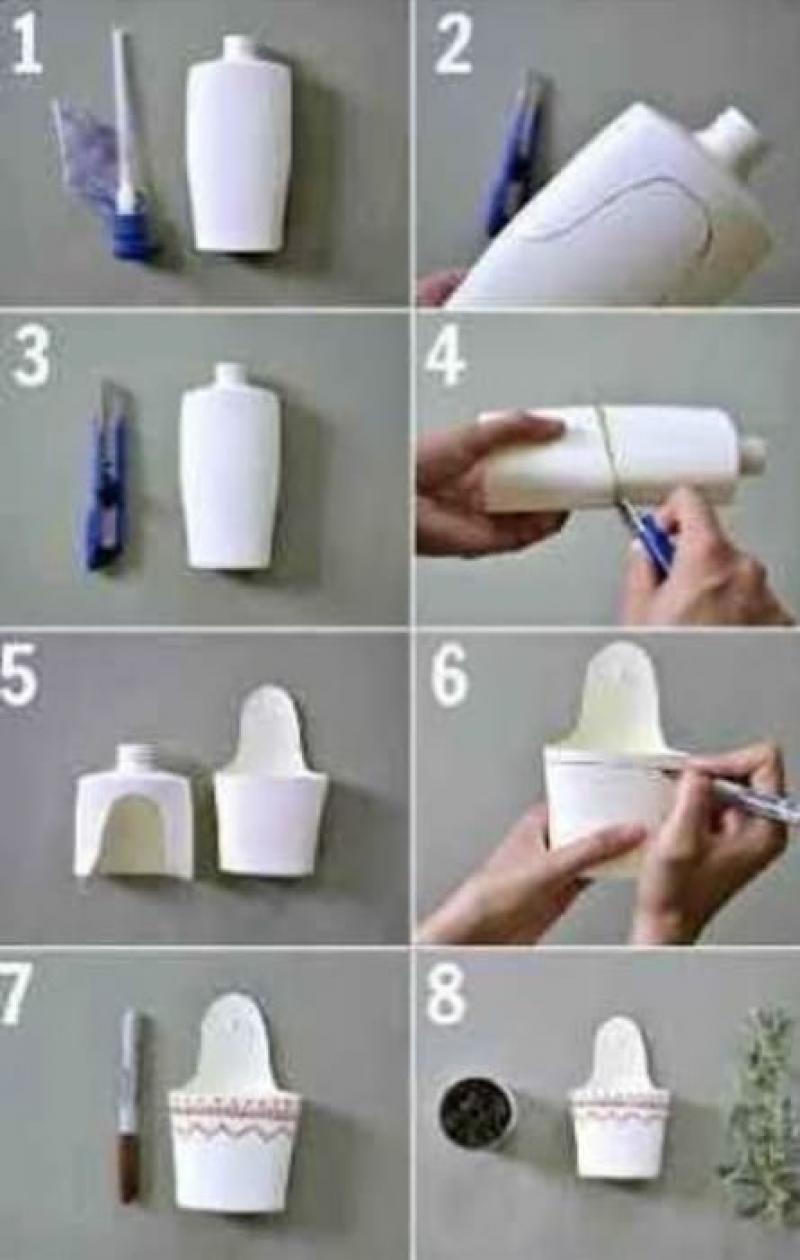 1
2
3
4
5
6
7
8